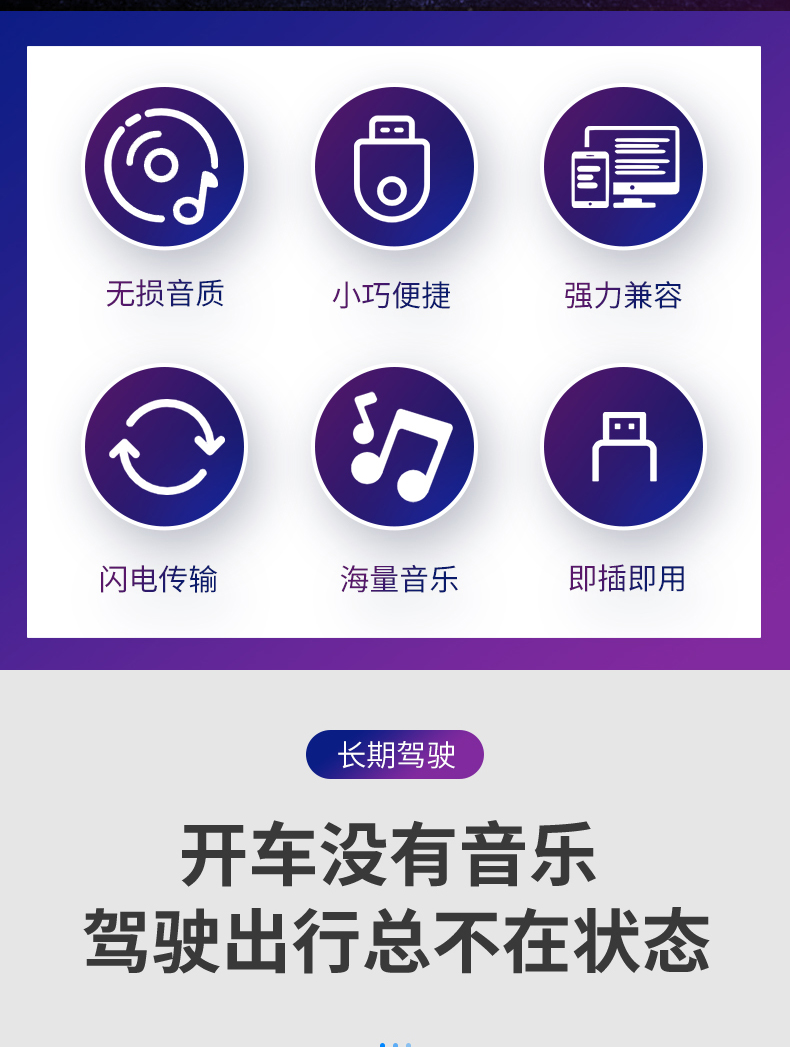 无损音质 小巧便捷 强力兼容

闪电传输 海量音乐 即插即用

长期驾驶

开车没有音乐
驾驶出行总不在状态